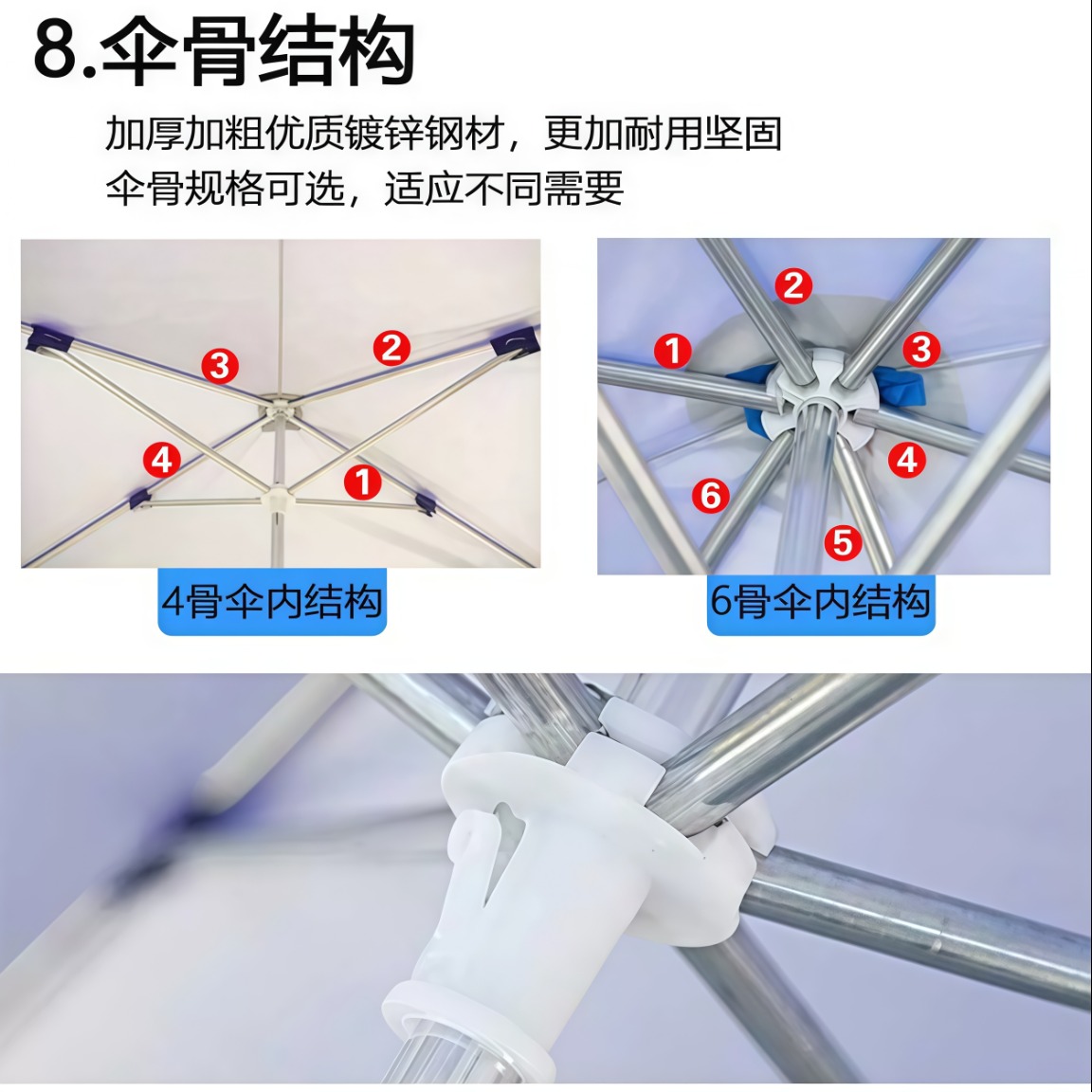 8.伞骨结构

加厚加粗优质镀锌钢材，更加耐用坚固
伞骨规格可选，适应不同需要

3
2
4
1

4骨伞内结构

2
1
3
4
6
5

6骨伞内结构