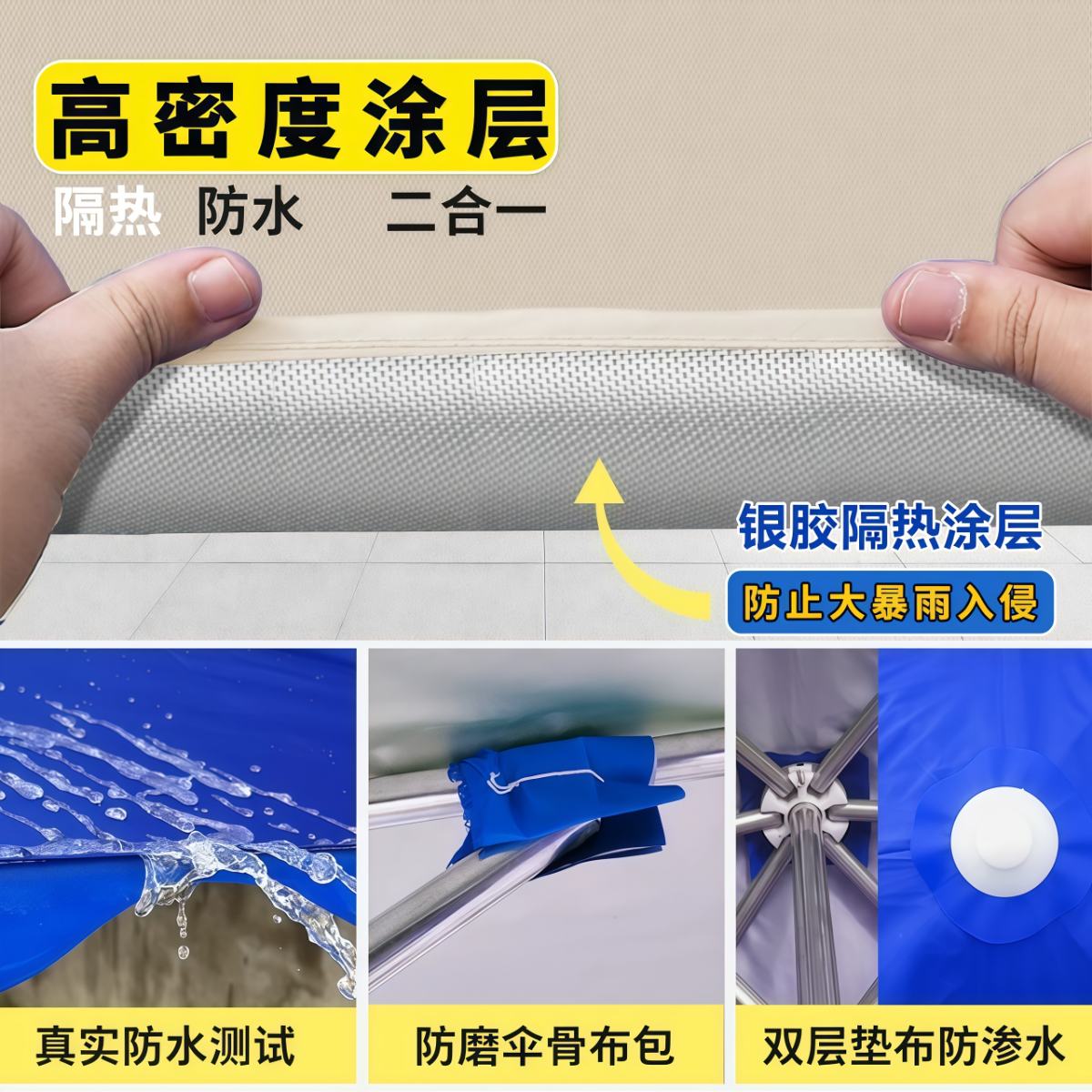 高密度涂层

隔热 防水 二合一

银胶隔热涂层

防止大暴雨入侵

真实防水测试

防磨伞骨布包

双层垫布防渗水