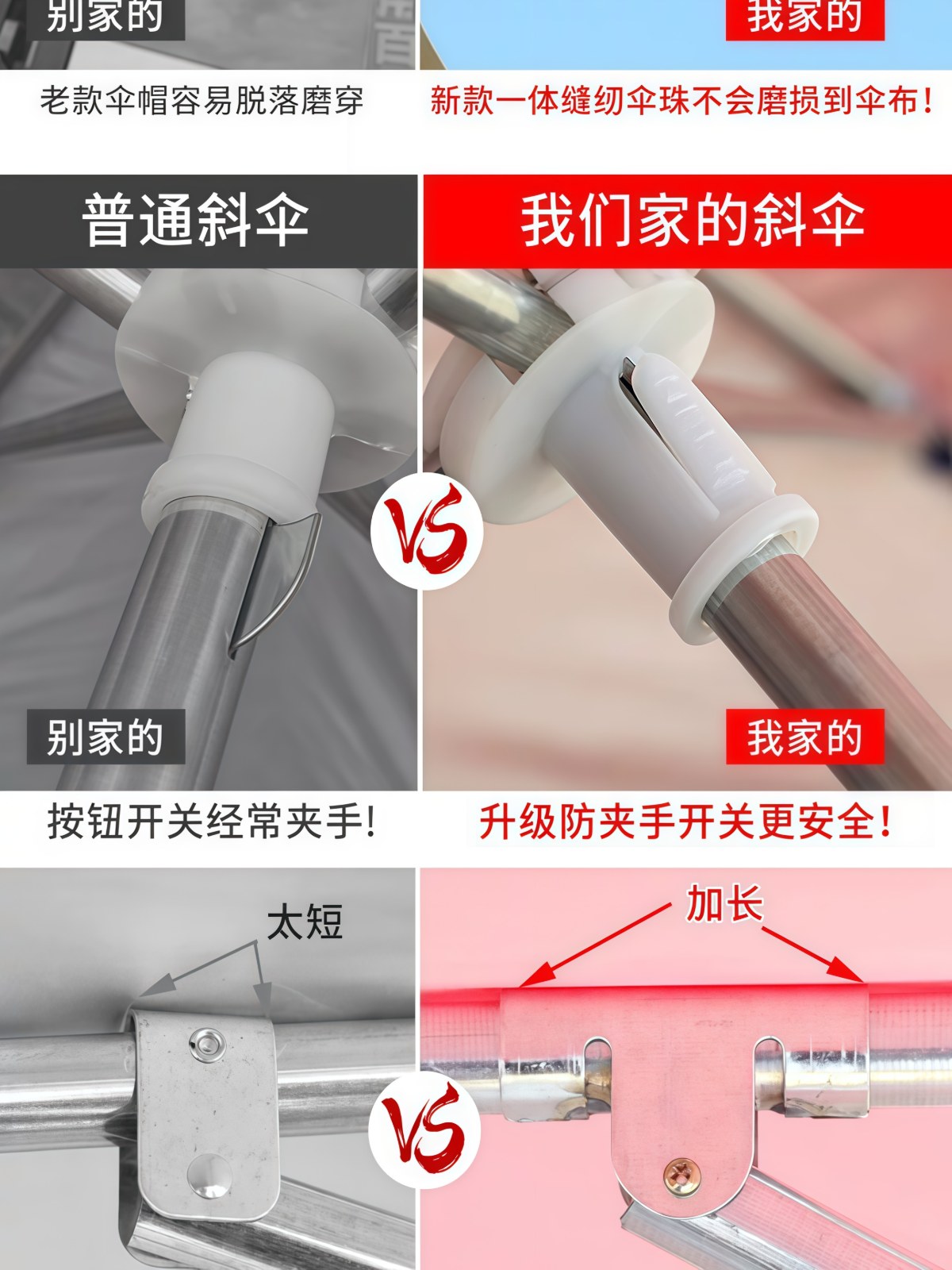 别家的

我家的

老款伞帽容易脱落磨穿

新款一体缝纫伞珠不会磨损到伞布！

普通斜伞

我们家的斜伞

VS

别家的

我家的

按钮开关经常夹手！

升级防夹手开关更安全！

太短

加长

VS